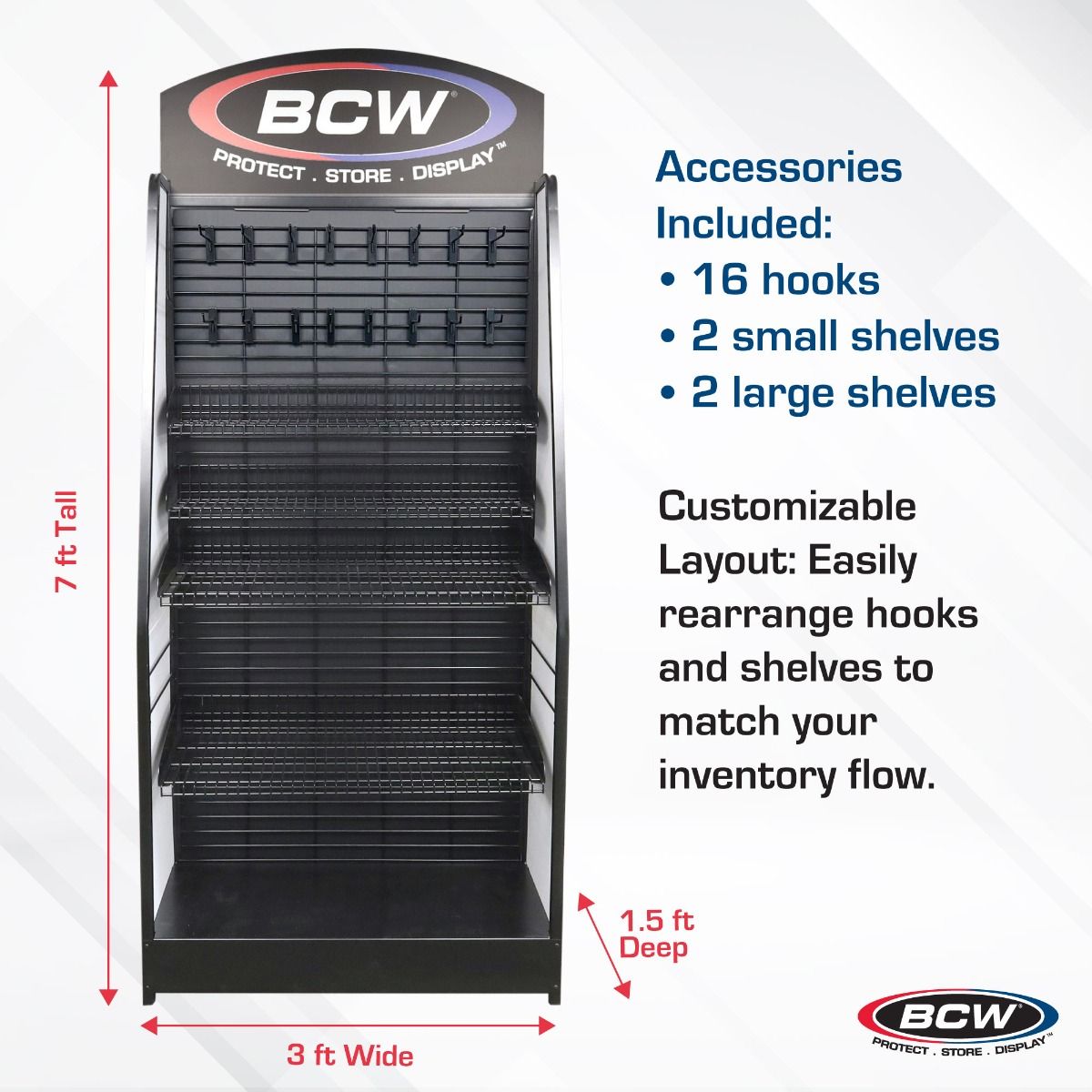 BCW®
PROTECT . STORE . DISPLAY™

7 ft Tall

Accessories Included:
• 16 hooks
• 2 small shelves
• 2 large shelves

Customizable Layout: Easily rearrange hooks and shelves to match your inventory flow.

1.5 ft Deep

3 ft Wide

BCW®
PROTECT . STORE . DISPLAY™